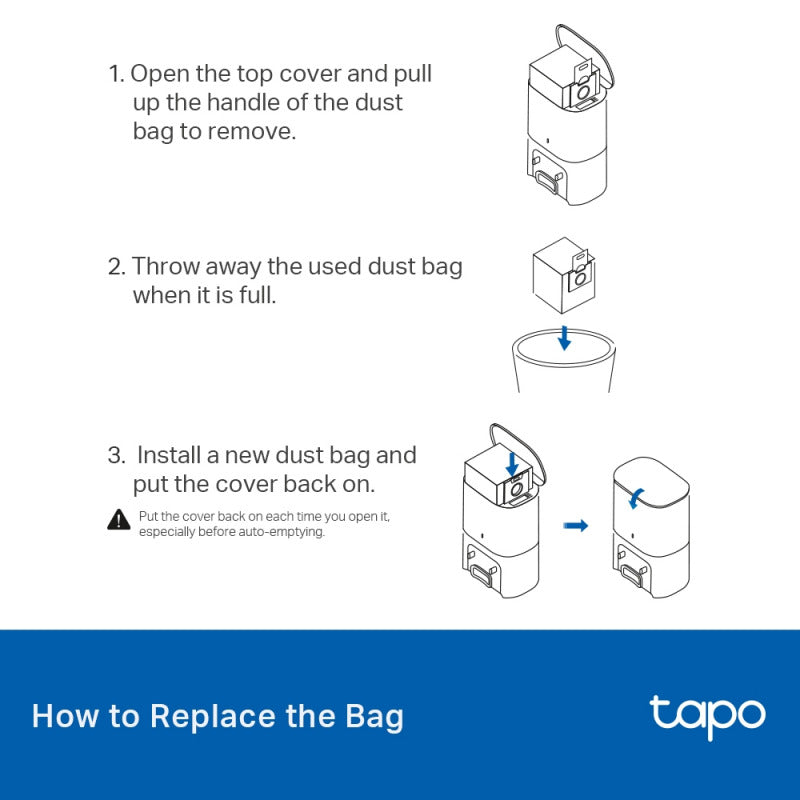 1. Open the top cover and pull up the handle of the dust bag to remove.

2. Throw away the used dust bag when it is full.

3. Install a new dust bag and put the cover back on.

Put the cover back on each time you open it, especially before auto-emptying.

How to Replace the Bag

tapo