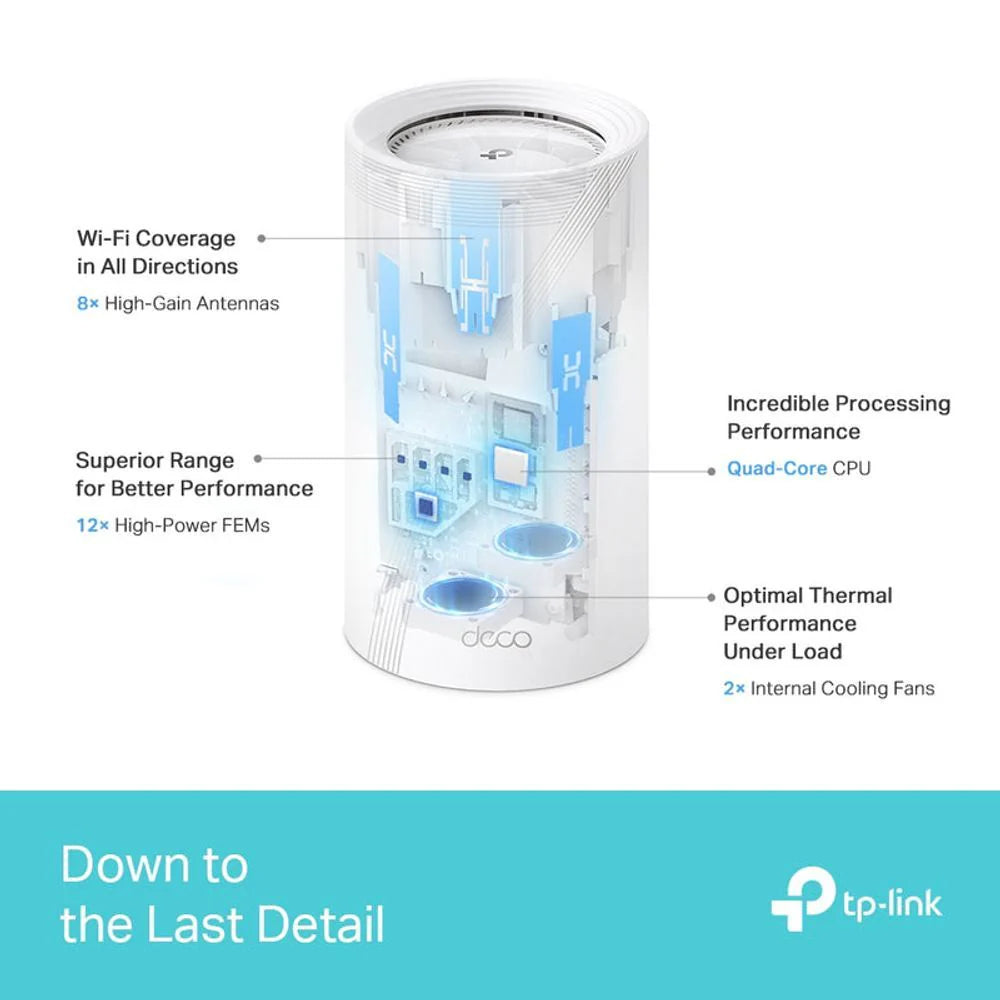 Wi-Fi Coverage in All Directions
8× High-Gain Antennas

Superior Range for Better Performance
12× High-Power FEMs

Incredible Processing Performance
Quad-Core CPU

Optimal Thermal Performance Under Load
2× Internal Cooling Fans

deco

Down to the Last Detail

tp-link